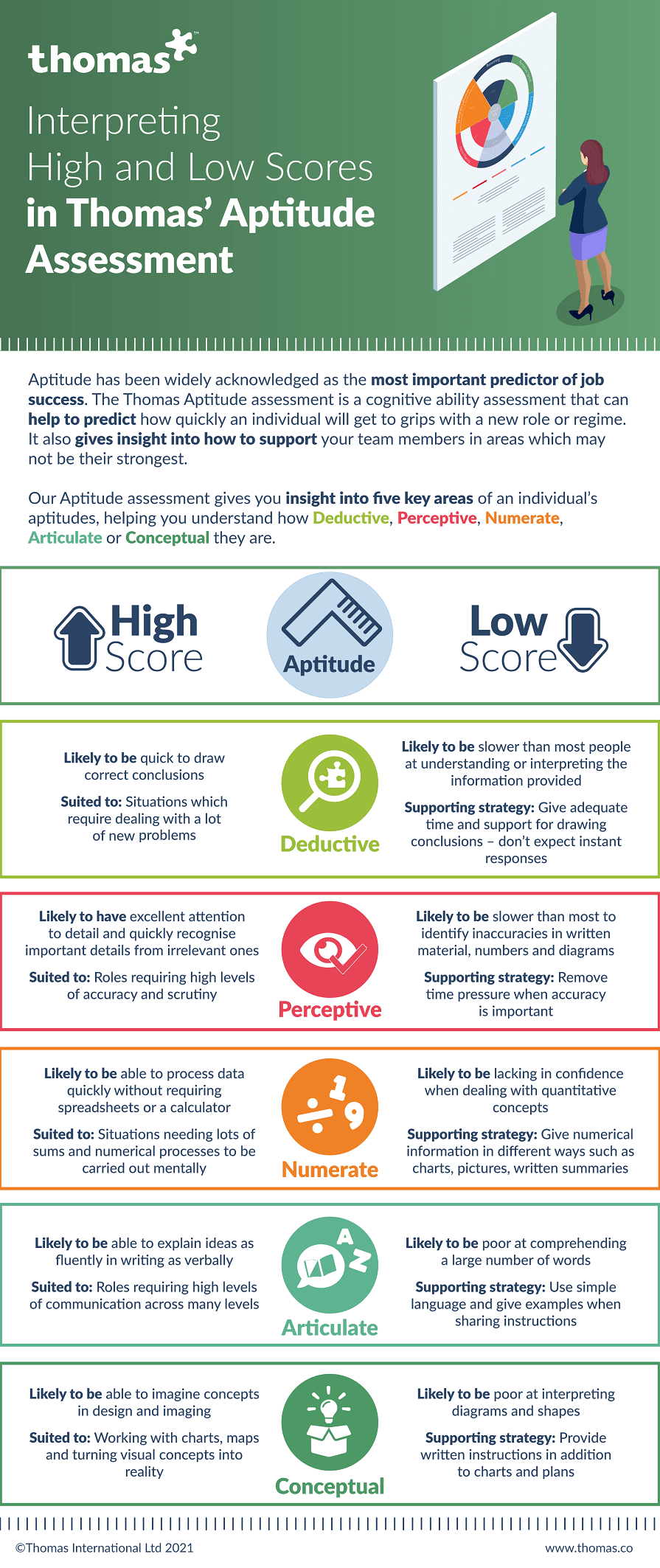 thomas

Interpreting High and Low Scores in Thomas' Aptitude Assessment

Aptitude has been widely acknowledged as the most important predictor of job success. The Thomas Aptitude assessment is a cognitive ability assessment that can help to predict how quickly an individual will get to grips with a new role or regime. It also gives insight into how to support your team members in areas which may not be their strongest.

Our Aptitude assessment gives you insight into five key areas of an individual's aptitudes, helping you understand how Deductive, Perceptive, Numerate, Articulate or Conceptual they are.

High Score

Aptitude

Low Score

Likely to be quick to draw correct conclusions

Suited to: Situations which require dealing with a lot of new problems

Deductive

Likely to be slower than most people at understanding or interpreting the information provided

Supporting strategy: Give adequate time and support for drawing conclusions – don't expect instant responses

Likely to have excellent attention to detail and quickly recognise important details from irrelevant ones

Suited to: Roles requiring high levels of accuracy and scrutiny

Perceptive

Likely to be slower than most to identify inaccuracies in written material, numbers and diagrams

Supporting strategy: Remove time pressure when accuracy is important

Likely to be able to process data quickly without requiring spreadsheets or a calculator

Suited to: Situations needing lots of sums and numerical processes to be carried out mentally

Numerate

Likely to be lacking in confidence when dealing with quantitative concepts

Supporting strategy: Give numerical information in different ways such as charts, pictures, written summaries

Likely to be able to explain ideas as fluently in writing as verbally

Suited to: Roles requiring high levels of communication across many levels

Articulate

Likely to be poor at comprehending a large number of words

Supporting strategy: Use simple language and give examples when sharing instructions

Likely to be able to imagine concepts in design and imaging

Suited to: Working with charts, maps and turning visual concepts into reality

Conceptual

Likely to be poor at interpreting diagrams and shapes

Supporting strategy: Provide written instructions in addition to charts and plans

©Thomas International Ltd 2021

www.thomas.co